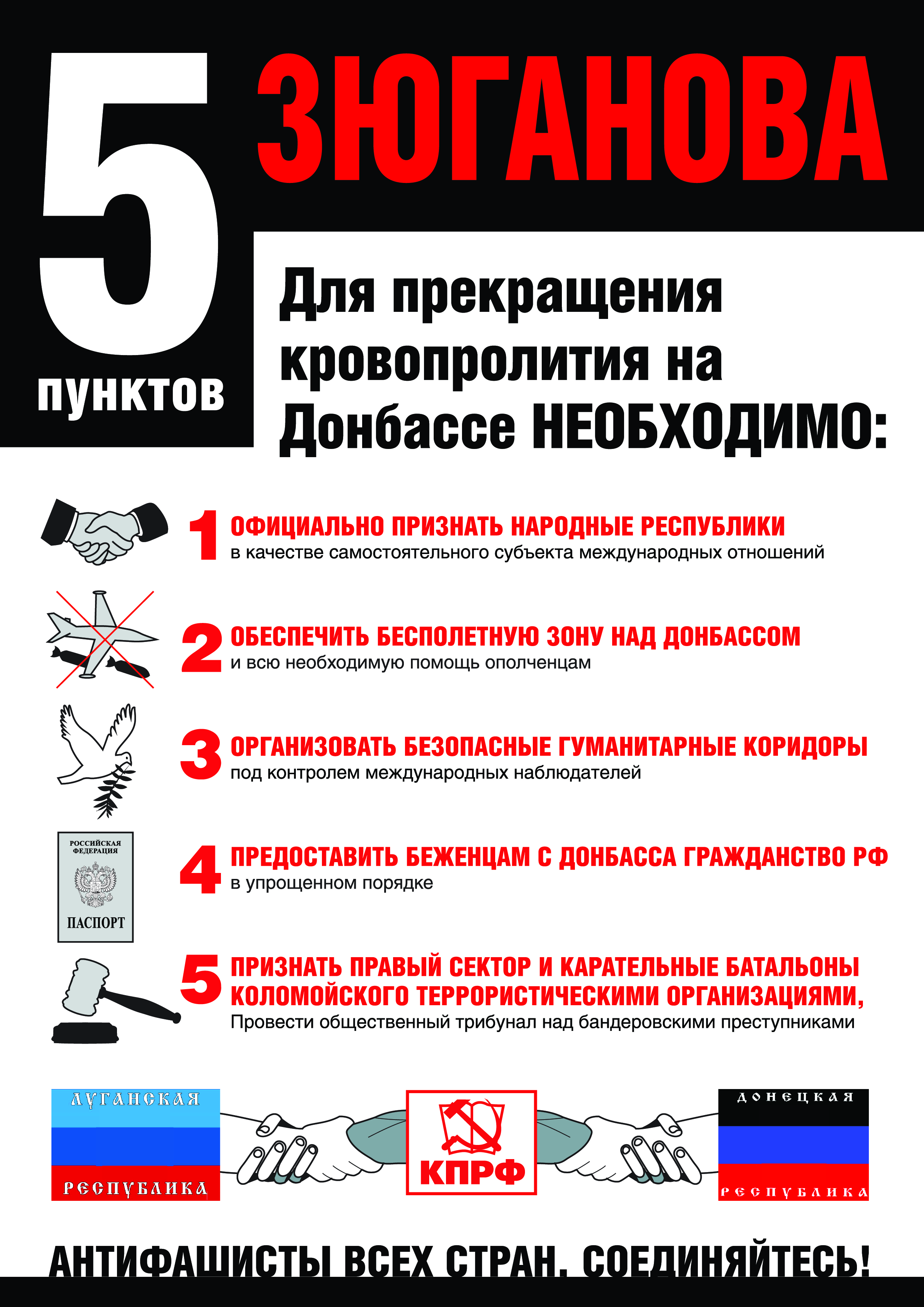 5 пунктов ЗЮГАНОВА

Для прекращения кровопролития на Донбассе НЕОБХОДИМО:

1 ОФИЦИАЛЬНО ПРИЗНАТЬ НАРОДНЫЕ РЕСПУБЛИКИ
в качестве самостоятельного субъекта международных отношений

2 ОБЕСПЕЧИТЬ БЕСПОЛЕТНУЮ ЗОНУ НАД ДОНБАССОМ
и всю необходимую помощь ополченцам

3 ОРГАНИЗОВАТЬ БЕЗОПАСНЫЕ ГУМАНИТАРНЫЕ КОРИДОРЫ
под контролем международных наблюдателей

РОССИЙСКАЯ ФЕДЕРАЦИЯ
ПАСПОРТ

4 ПРЕДОСТАВИТЬ БЕЖЕНЦАМ С ДОНБАССА ГРАЖДАНСТВО РФ
в упрощенном порядке

5 ПРИЗНАТЬ ПРАВЫЙ СЕКТОР И КАРАТЕЛЬНЫЕ БАТАЛЬОНЫ КОЛОМОЙСКОГО ТЕРРОРИСТИЧЕСКИМИ ОРГАНИЗАЦИЯМИ,
Провести общественный трибунал над бандеровскими преступниками

ЛУГАНСКАЯ РЕСПУБЛИКА

КПРФ

ДОНЕЦКАЯ РЕСПУБЛИКА

АНТИФАШИСТЫ ВСЕХ СТРАН, СОЕДИНЯЙТЕСЬ!