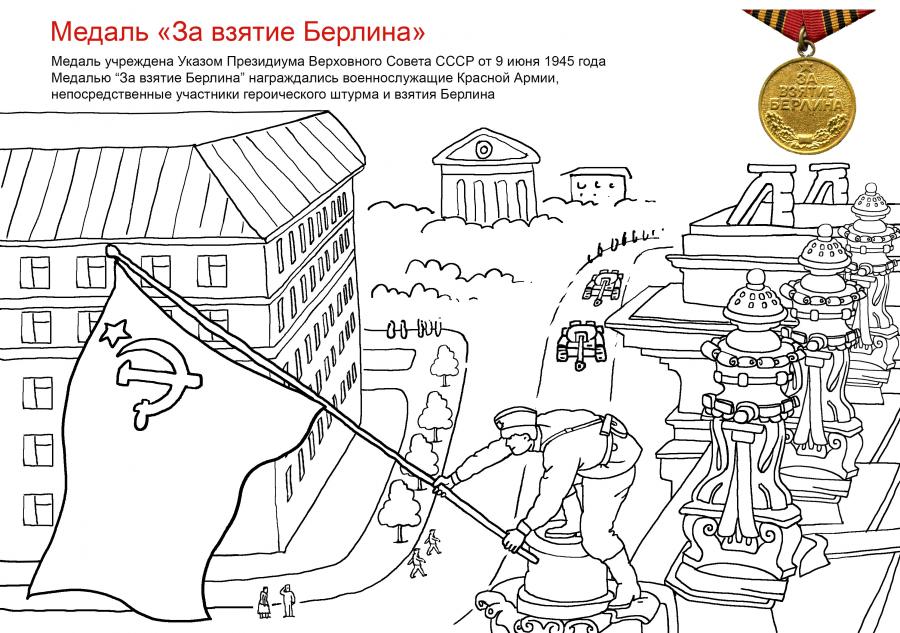 Медаль «За взятие Берлина»

Медаль учреждена Указом Президиума Верховного Совета СССР от 9 июня 1945 года
Медалью "За взятие Берлина" награждались военнослужащие Красной Армии, непосредственные участники героического штурма и взятия Берлина

ЗА ВЗЯТИЕ БЕРЛИНА